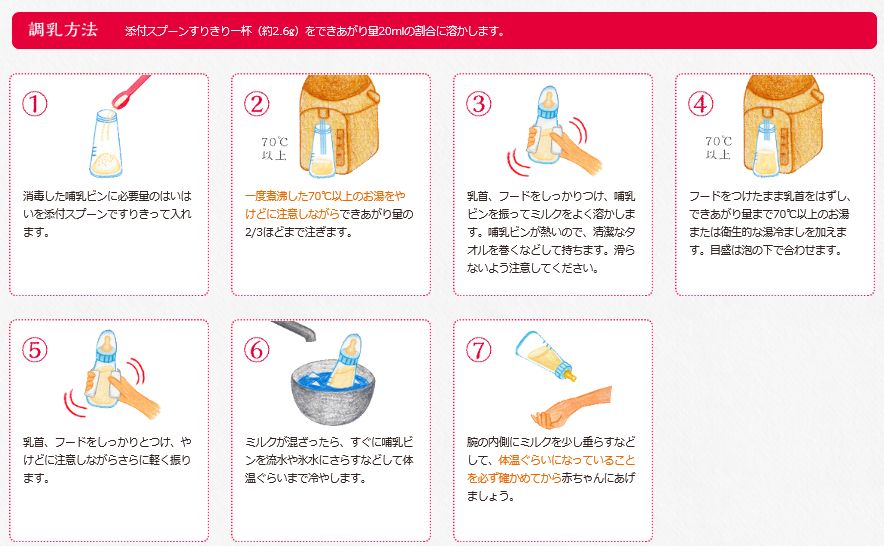 調乳方法　添付スプーンすりきり一杯（約2.6g）をできあがり量20mlの割合に溶かします。

①

消毒した哺乳ビンに必要量のはいはいを添付スプーンですりきって入れます。

②

70℃以上

一度煮沸した70℃以上のお湯をやけどに注意しながらできあがり量の2/3ほどまで注ぎます。

③

乳首、フードをしっかりつけ、哺乳ビンを振ってミルクをよく溶かします。哺乳ビンが熱いので、清潔なタオルを巻くなどして持ちます。滑らないよう注意してください。

④

70℃以上

フードをつけたまま乳首をはずし、できあがり量まで70℃以上のお湯または衛生的な湯冷ましを加えます。目盛は泡の下で合わせます。

⑤

乳首、フードをしっかりとつけ、やけどに注意しながらさらに軽く振ります。

⑥

ミルクが混ざったら、すぐに哺乳ビンを流水や氷水にさらすなどして体温ぐらいまで冷やします。

⑦

腕の内側にミルクを少し垂らすなどして、体温ぐらいになっていることを必ず確かめてから赤ちゃんにあげましょう。