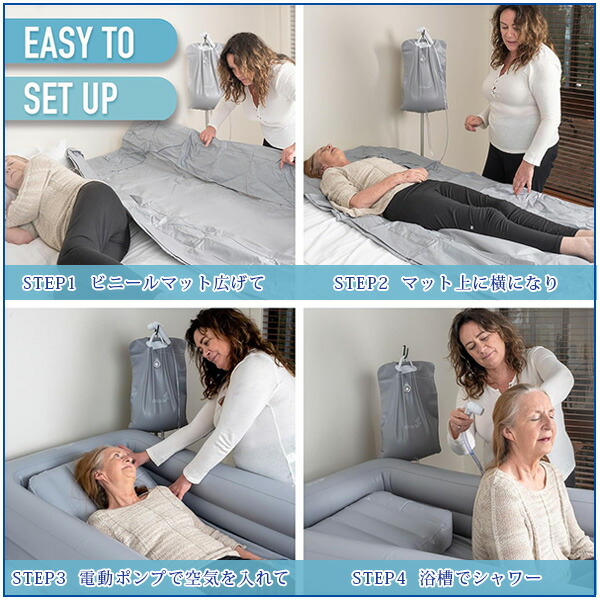 EASY TO
SET UP

STEP1 ビニールマット広げて

STEP2 マット上に横になり

STEP3 電動ポンプで空気を入れて

STEP4 浴槽でシャワー