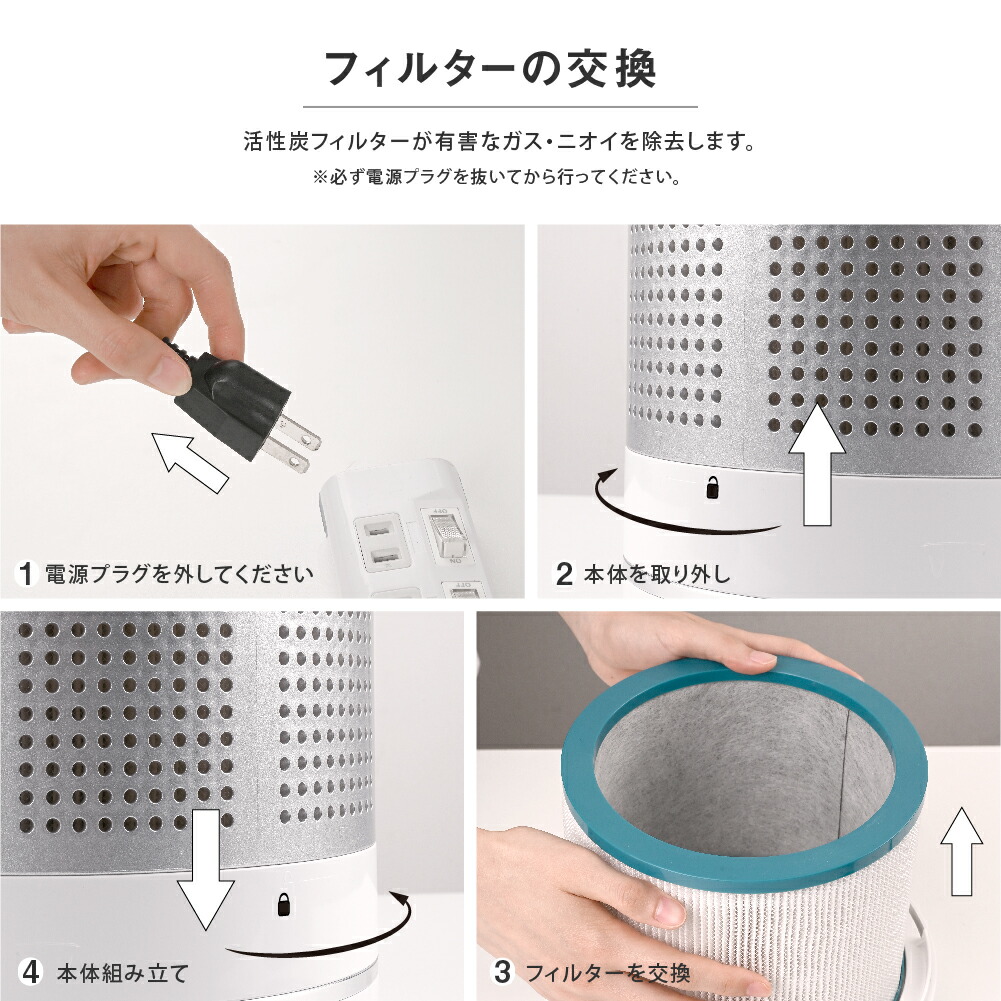 フィルターの交換

活性炭フィルターが有害なガス・ニオイを除去します。
※必ず電源プラグを抜いてから行ってください。

1 電源プラグを外してください

2 本体を取り外し

4 本体組み立て

3 フィルターを交換