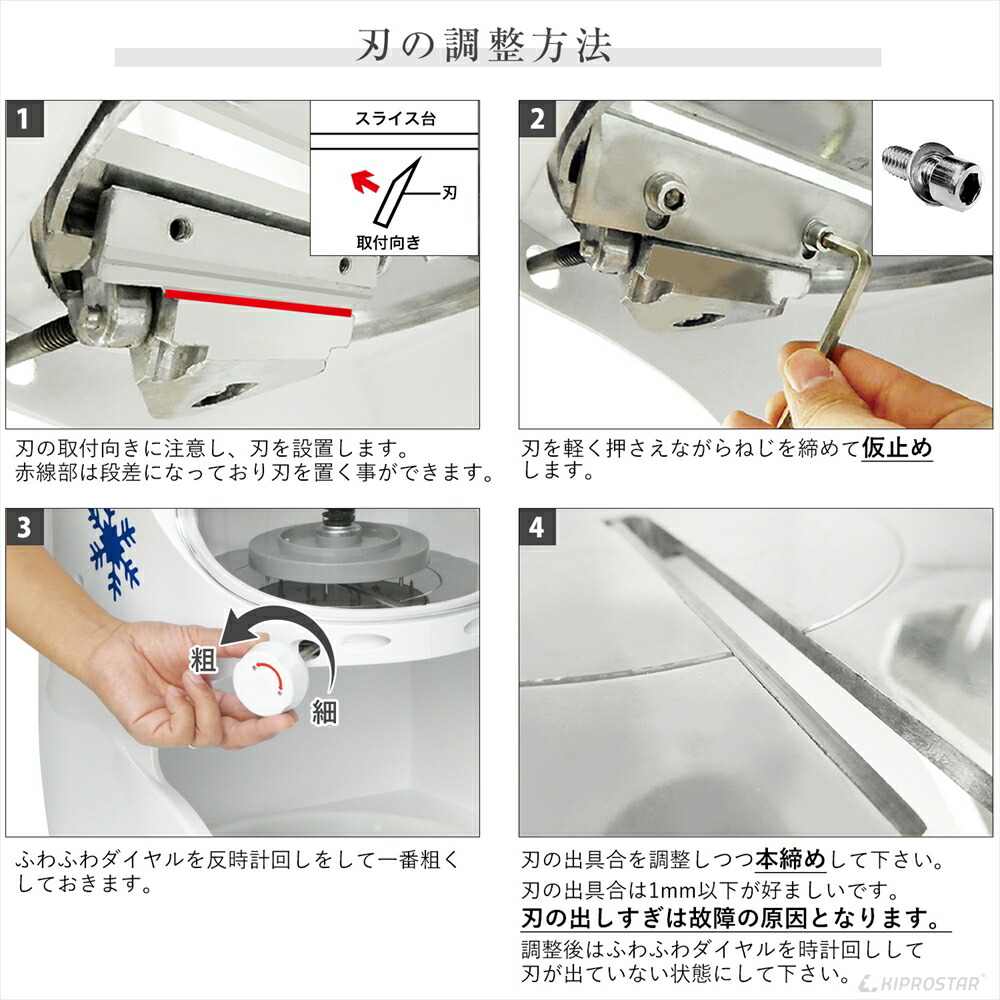 刃の調整方法

1

スライス台

刃

取付向き

刃の取付向きに注意し、刃を設置します。
赤線部は段差になっており刃を置く事ができます。

2

刃を軽く押さえながらねじを締めて仮止めします。

3

粗

細

ふわふわダイヤルを反時計回しをして一番粗くしておきます。

4

刃の出具合を調整しつつ本締めして下さい。
刃の出具合は1mm以下が好ましいです。
刃の出しすぎは故障の原因となります。
調整後はふわふわダイヤルを時計回しして刃が出ていない状態にして下さい。

KIPROSTAR