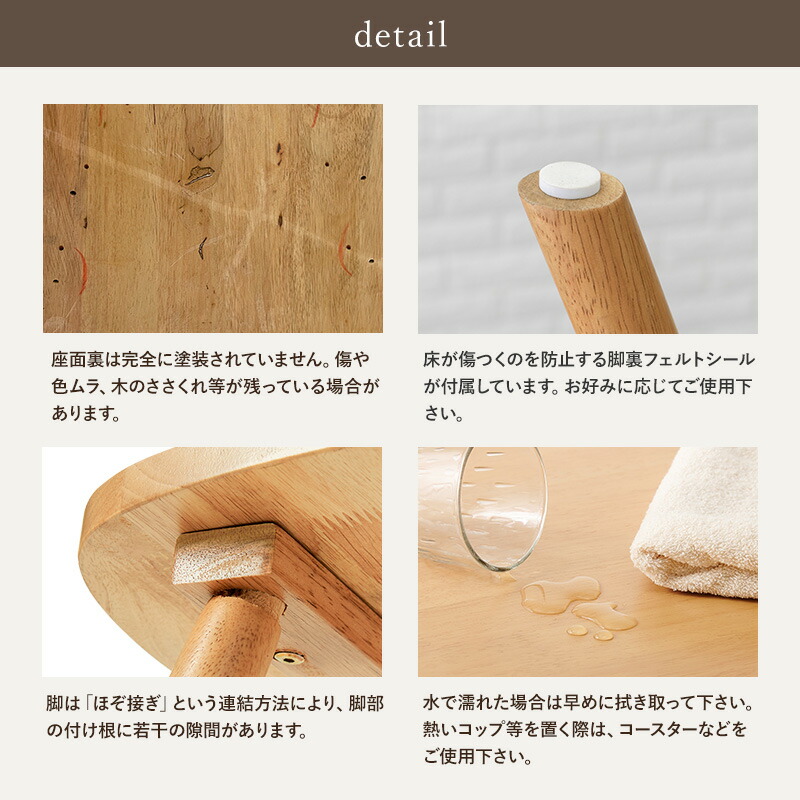 detail

座面裏は完全に塗装されていません。傷や色ムラ、木のささくれ等が残っている場合があります。

床が傷つくのを防止する脚裏フェルトシールが付属しています。お好みに応じてご使用下さい。

脚は「ほぞ接ぎ」という連結方法により、脚部の付け根に若干の隙間があります。

水で濡れた場合は早めに拭き取って下さい。熱いコップ等を置く際は、コースターなどをご使用下さい。