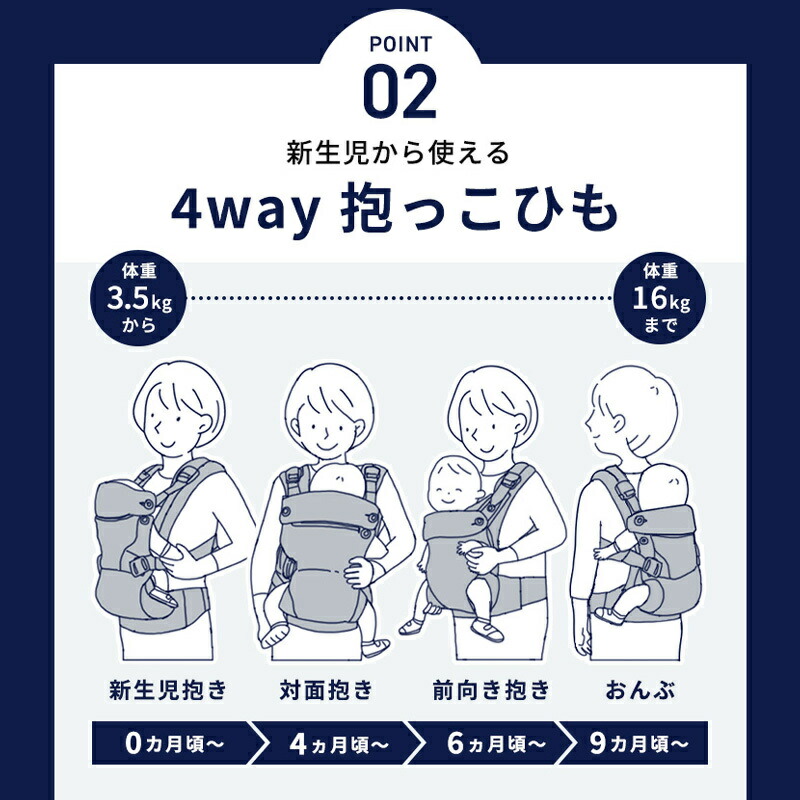 POINT
02

新生児から使える
4way 抱っこひも

体重
3.5kg
から

体重
16kg
まで

新生児抱き
対面抱き
前向き抱き
おんぶ

0カ月頃〜
4カ月頃〜
6カ月頃〜
9カ月頃〜