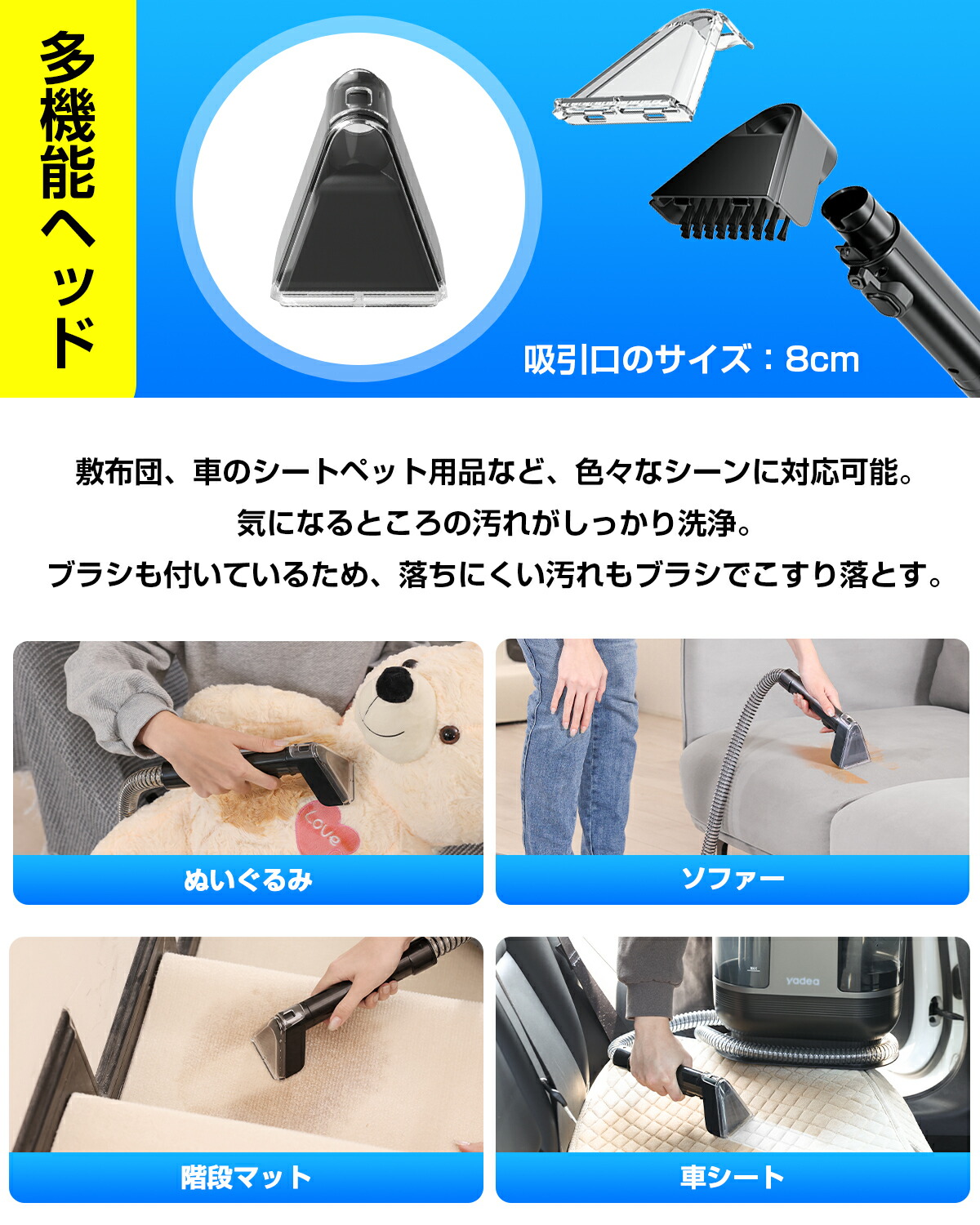 多機能ヘッド

吸引口のサイズ：8cm

敷布団、車のシートペット用品など、色々なシーンに対応可能。
気になるところの汚れがしっかり洗浄。
ブラシも付いているため、落ちにくい汚れもブラシでこすり落とす。

Love

ぬいぐるみ

ソファー

階段マット

yadea

車シート