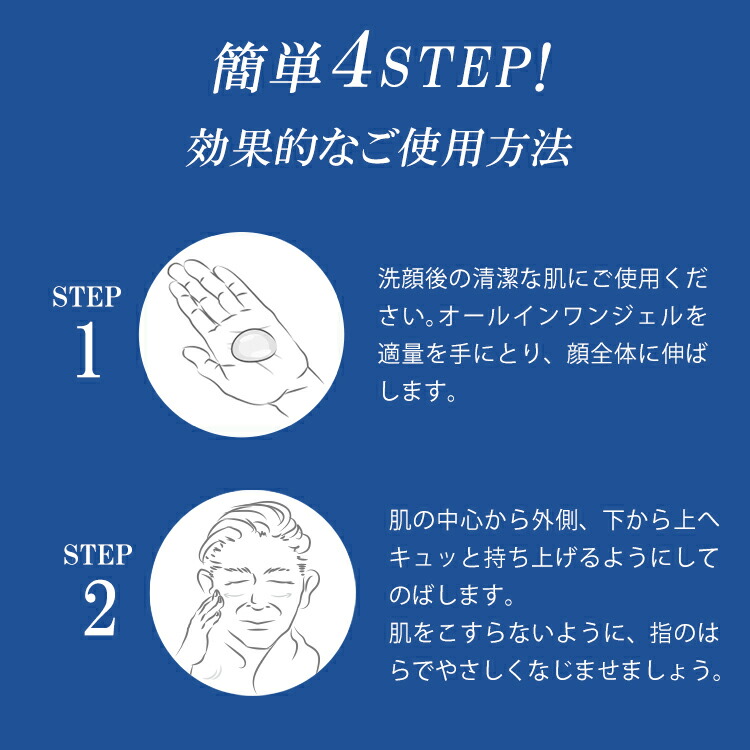 簡単4STEP!
効果的なご使用方法

STEP 1

洗顔後の清潔な肌にご使用ください。オールインワンジェルを適量を手にとり、顔全体に伸ばします。

STEP 2

肌の中心から外側、下から上へキュッと持ち上げるようにしてのばします。
肌をこすらないように、指のはらでやさしくなじませましょう。