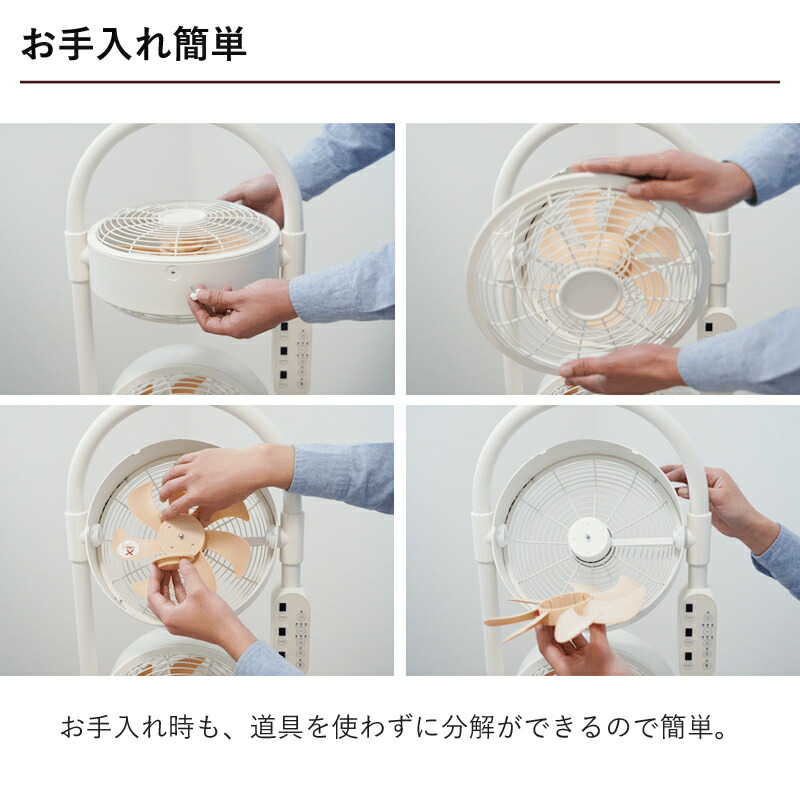 お手入れ簡単

お手入れ時も、道具を使わずに分解ができるので簡単。