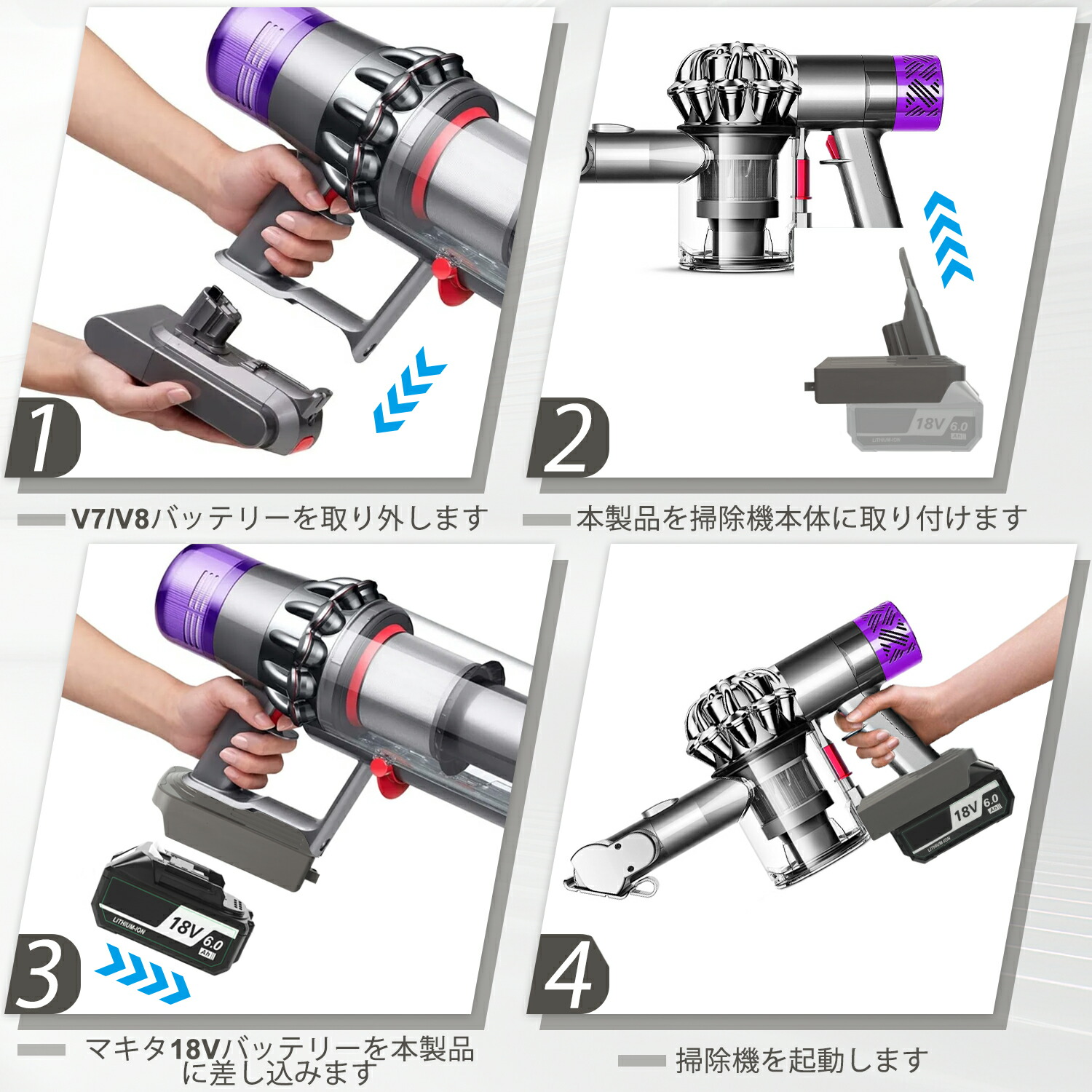 1

V7/V8バッテリーを取り外します

2

18V 6.0 Ah
LITHIUM-ION

本製品を掃除機本体に取り付けます

3

LITHIUM-ION 18V 6.0 Ah

マキタ18Vバッテリーを本製品に差し込みます

4

18V 6.0 Ah
LITHIUM-ION

掃除機を起動します