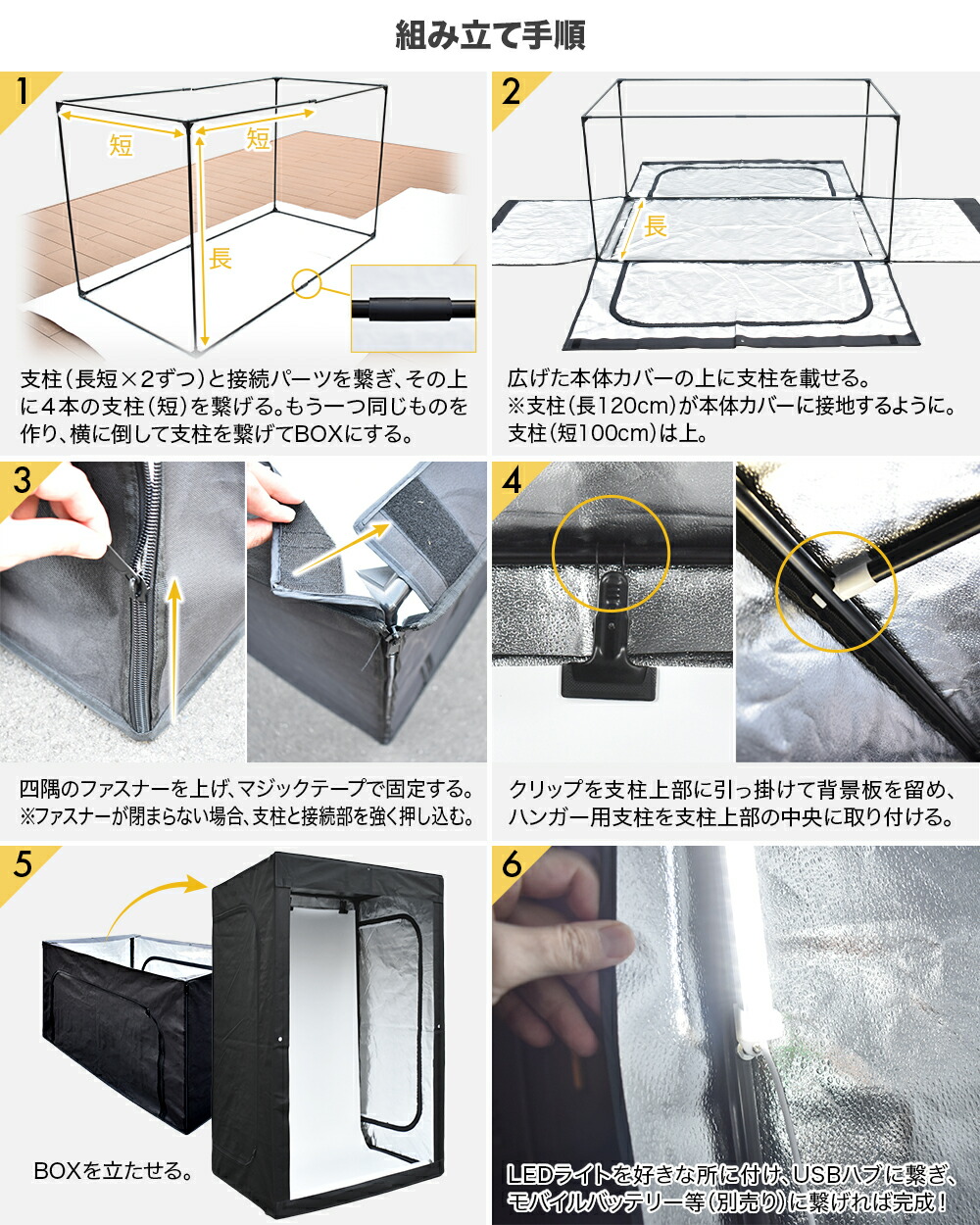 組み立て手順

1

短

短

長

支柱（長短×2ずつ）と接続パーツを繋ぎ、その上に4本の支柱（短）を繋げる。もう一つ同じものを作り、横に倒して支柱を繋げてBOXにする。

2

長

広げた本体カバーの上に支柱を載せる。
※支柱（長120cm）が本体カバーに接地するように。
支柱（短100cm）は上。

3

四隅のファスナーを上げ、マジックテープで固定する。
※ファスナーが閉まらない場合、支柱と接続部を強く押し込む。

4

クリップを支柱上部に引っ掛けて背景板を留め、ハンガー用支柱を支柱上部の中央に取り付ける。

5

BOXを立たせる。

6

LEDライトを好きな所に付け、USBハブに繋ぎ、モバイルバッテリー等（別売り）に繋げれば完成！