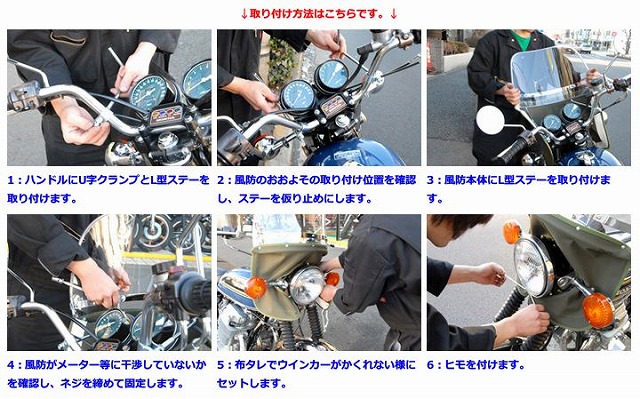 ↓取り付け方法はこちらです。↓

1：ハンドルにU字クランプとL型ステーを取り付けます。

2：風防のおおよその取り付け位置を確認し、ステーを仮り止めにします。

3：風防本体にL型ステーを取り付けます。

4：風防がメーター等に干渉していないかを確認し、ネジを締めて固定します。

5：布タレでウインカーがかくれない様にセットします。

6：ヒモを付けます。