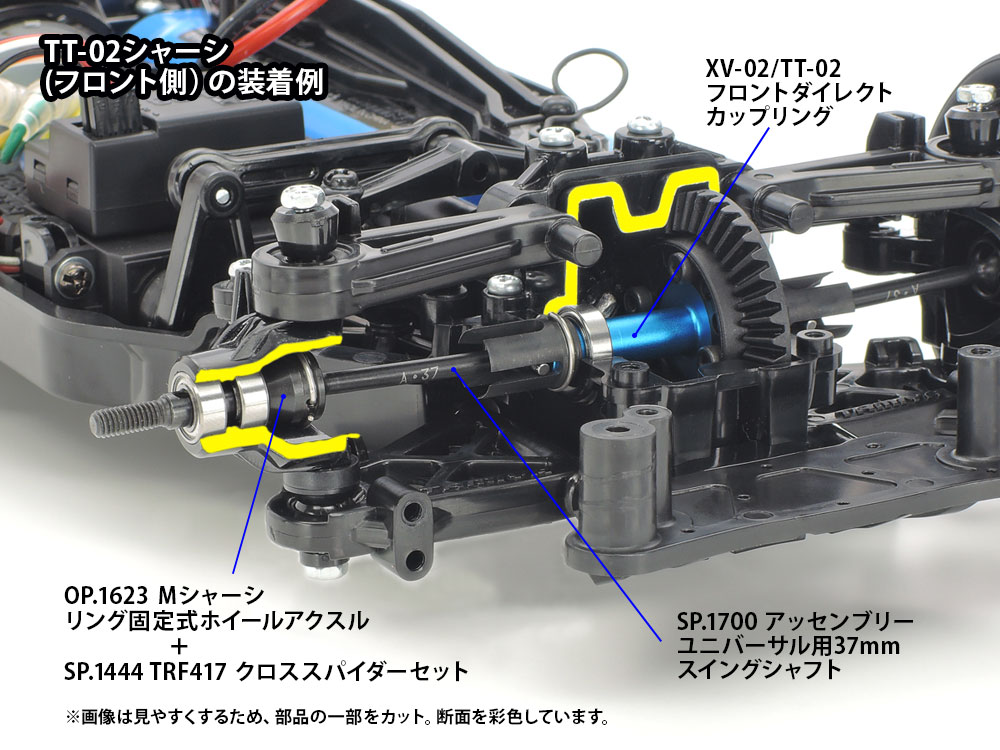 TT-02シャーシ
(フロント側) の装着例

XV-02/TT-02
フロントダイレクト
カップリング

A・37

OP.1623 Mシャーシ
リング固定式ホイールアクスル
＋
SP.1444 TRF417 クロススパイダーセット

SP.1700 アッセンブリー
ユニバーサル用37mm
スイングシャフト

※画像は見やすくするため、部品の一部をカット。断面を彩色しています。