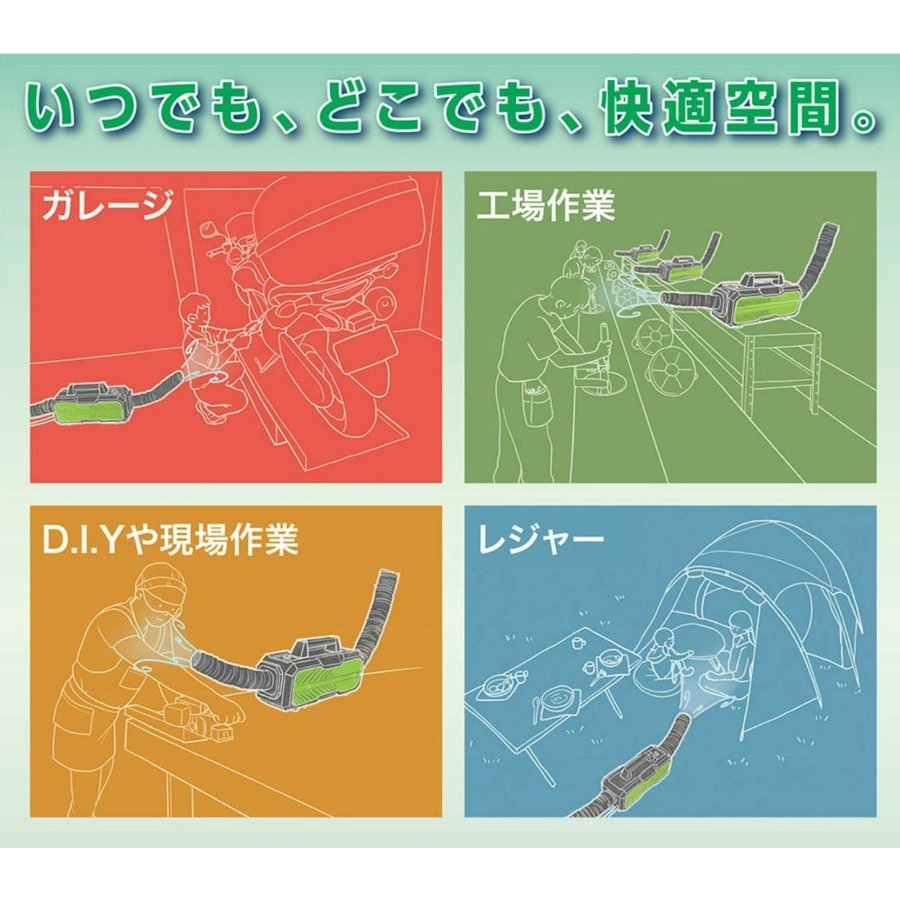 いつでも、どこでも、快適空間。

ガレージ

工場作業

D.I.Yや現場作業

レジャー