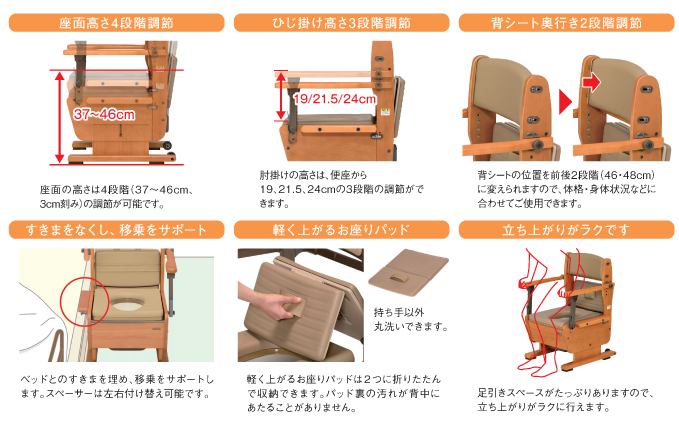 座面高さ4段階調節

37~46cm

座面の高さは4段階(37~46cm、3cm刻み)の調節が可能です。

ひじ掛け高さ3段階調節

19/21.5/24cm

肘掛けの高さは、便座から19、21.5、24cmの3段階の調節ができます。

背シート奥行き2段階調節

背シートの位置を前後2段階(46・48cm)に変えられますので、体格・身体状況などに合わせてご使用できます。

すきまをなくし、移乗をサポート

ベッドとのすきまを埋め、移乗をサポートします。スペーサーは左右付け替え可能です。

軽く上がるお座りパッド

持ち手以外丸洗いできます。

軽く上がるお座りパッドは2つに折りたたんで収納できます。パッド裏の汚れが背中にあたることがありません。

立ち上がりがラクです

足引きスペースがたっぷりありますので、立ち上がりがラクに行えます。