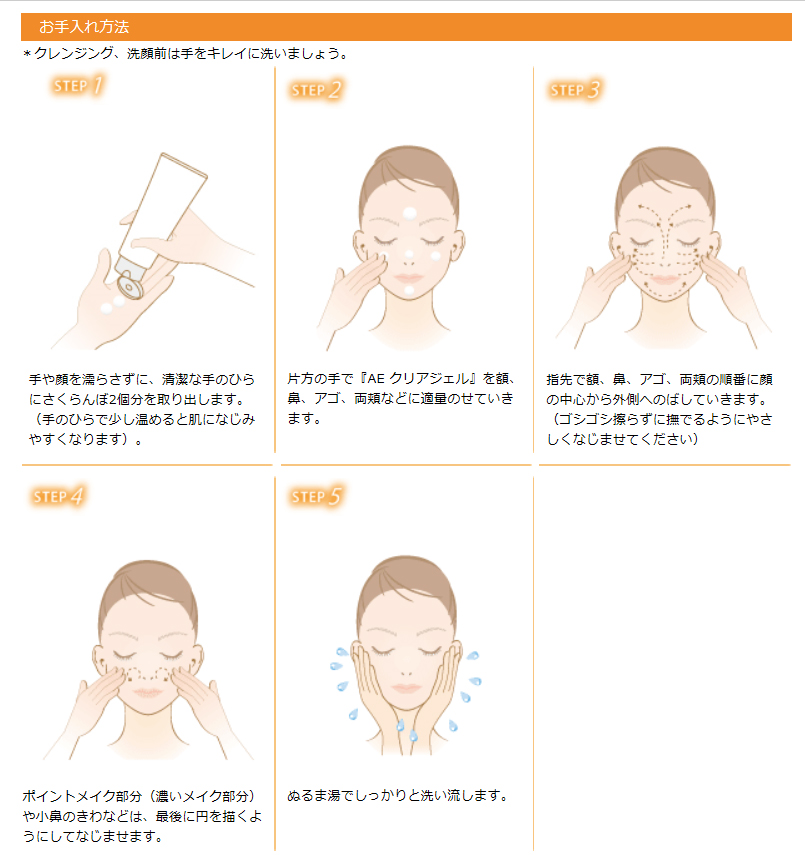 お手入れ方法

＊クレンジング、洗顔前は手をキレイに洗いましょう。

STEP 1

手や顔を濡らさずに、清潔な手のひらにさくらんぼ2個分を取り出します。（手のひらで少し温めると肌になじみやすくなります）。

STEP 2

片方の手で『AE クリアジェル』を額、鼻、アゴ、両頬などに適量のせていきます。

STEP 3

指先で額、鼻、アゴ、両頬の順番に顔の中心から外側へのばしていきます。（ゴシゴシ擦らずに撫でるようにやさしくなじませてください）

STEP 4

ポイントメイク部分（濃いメイク部分）や小鼻のきわなどは、最後に円を描くようにしてなじませます。

STEP 5

ぬるま湯でしっかりと洗い流します。