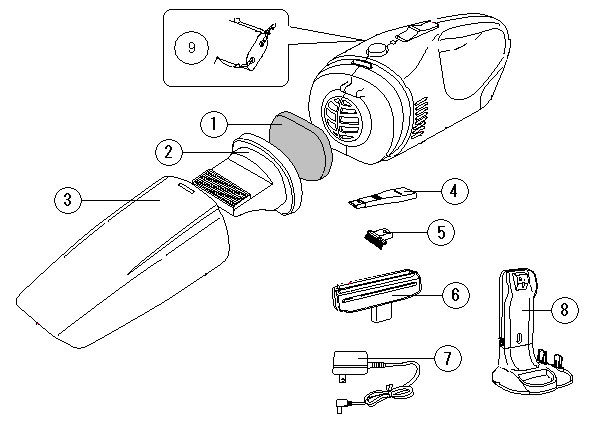 9
1
2
3
4
5
6
7
8