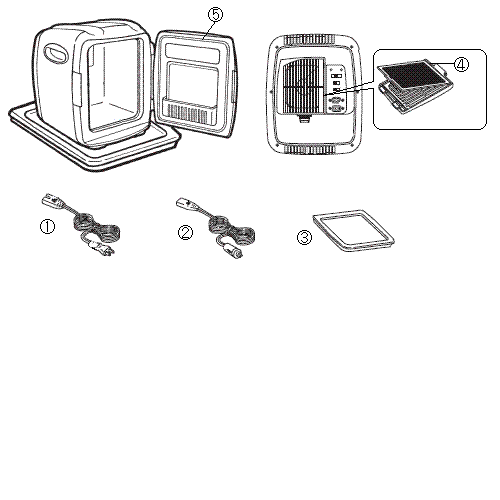 ⑤
④
①
②
③